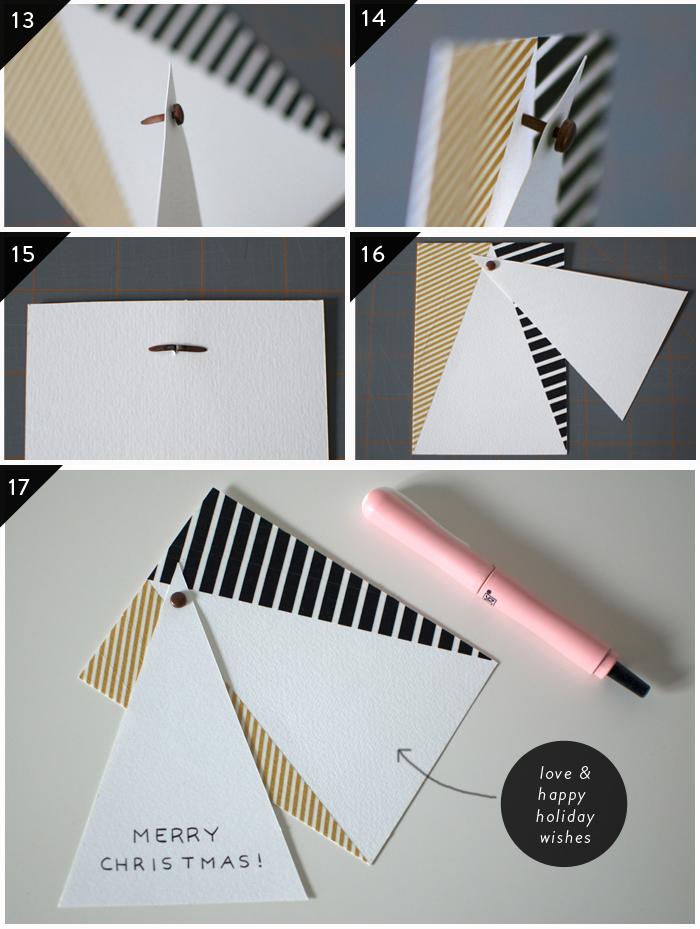 13

14

15

16

17

MERRY CHRISTMAS!

love & happy holiday wishes